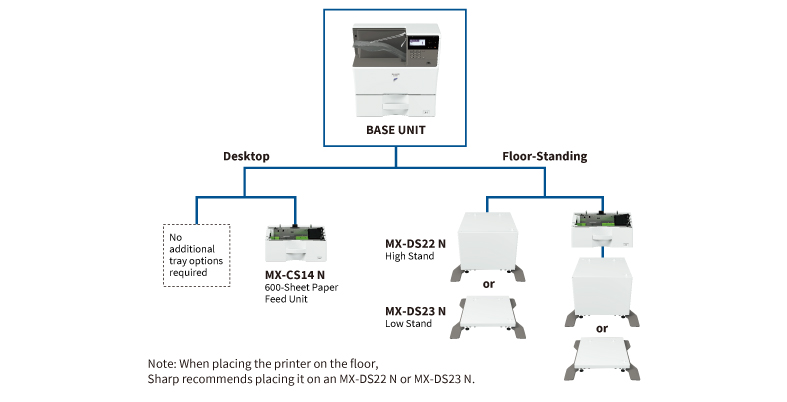 BASE UNIT

Desktop

Floor-Standing

No additional tray options required

MX-CS14 N
600-Sheet Paper Feed Unit

MX-DS22 N
High Stand

or

MX-DS23 N
Low Stand

or

Note: When placing the printer on the floor,
Sharp recommends placing it on an MX-DS22 N or MX-DS23 N.