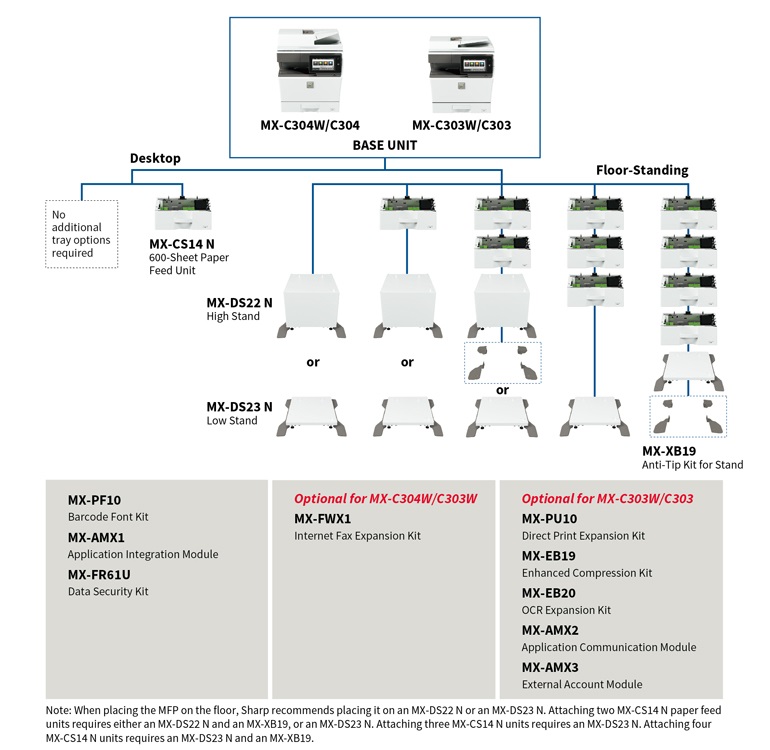 MX-C304W/C304

MX-C303W/C303

BASE UNIT

Desktop

Floor-Standing

No additional tray options required

MX-CS14 N
600-Sheet Paper Feed Unit

MX-DS22 N
High Stand

or

or

or

MX-DS23 N
Low Stand

MX-XB19
Anti-Tip Kit for Stand

MX-PF10
Barcode Font Kit
MX-AMX1
Application Integration Module
MX-FR61U
Data Security Kit

Optional for MX-C304W/C303W
MX-FWX1
Internet Fax Expansion Kit

Optional for MX-C303W/C303
MX-PU10
Direct Print Expansion Kit
MX-EB19
Enhanced Compression Kit
MX-EB20
OCR Expansion Kit
MX-AMX2
Application Communication Module
MX-AMX3
External Account Module

Note: When placing the MFP on the floor, Sharp recommends placing it on an MX-DS22 N or an MX-DS23 N. Attaching two MX-CS14 N paper feed units requires either an MX-DS22 N and an MX-XB19, or an MX-DS23 N. Attaching three MX-CS14 N units requires an MX-DS23 N. Attaching four MX-CS14 N units requires an MX-DS23 N and an MX-XB19.