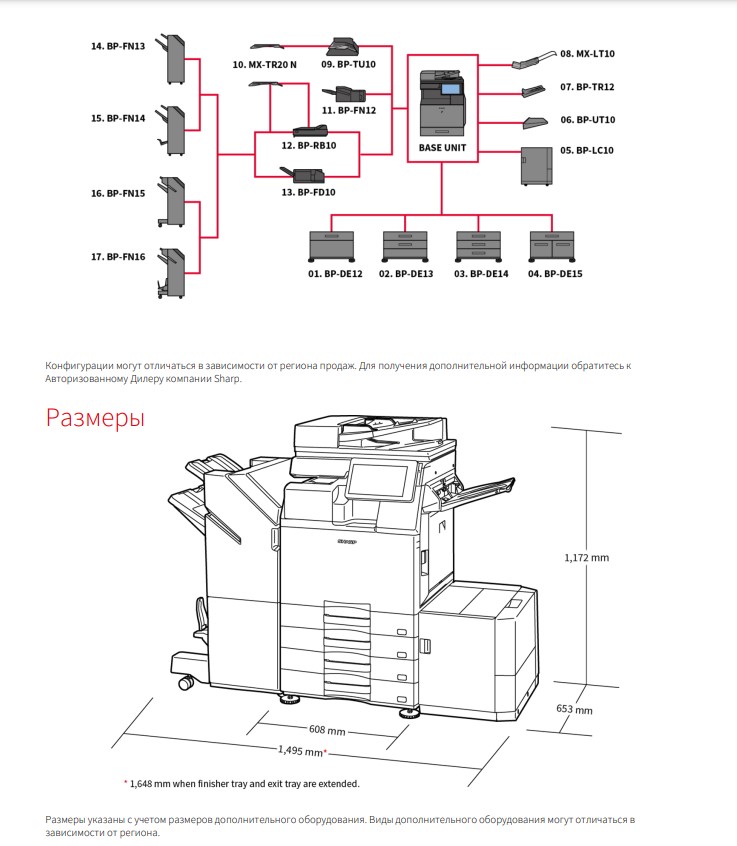 14. BP-FN13

15. BP-FN14

16. BP-FN15

17. BP-FN16

10. MX-TR20 N

09. BP-TU10

11. BP-FN12

12. BP-RB10

13. BP-FD10

BASE UNIT

08. MX-LT10

07. BP-TR12

06. BP-UT10

05. BP-LC10

01. BP-DE12

02. BP-DE13

03. BP-DE14

04. BP-DE15

Конфигурации могут отличаться в зависимости от региона продаж. Для получения дополнительной информации обратитесь к Авторизованному Дилеру компании Sharp.

Размеры

SHARP

1,172 mm

653 mm

608 mm

1,495 mm*

* 1,648 mm when finisher tray and exit tray are extended.

Размеры указаны с учетом размеров дополнительного оборудования. Виды дополнительного оборудования могут отличаться в зависимости от региона.