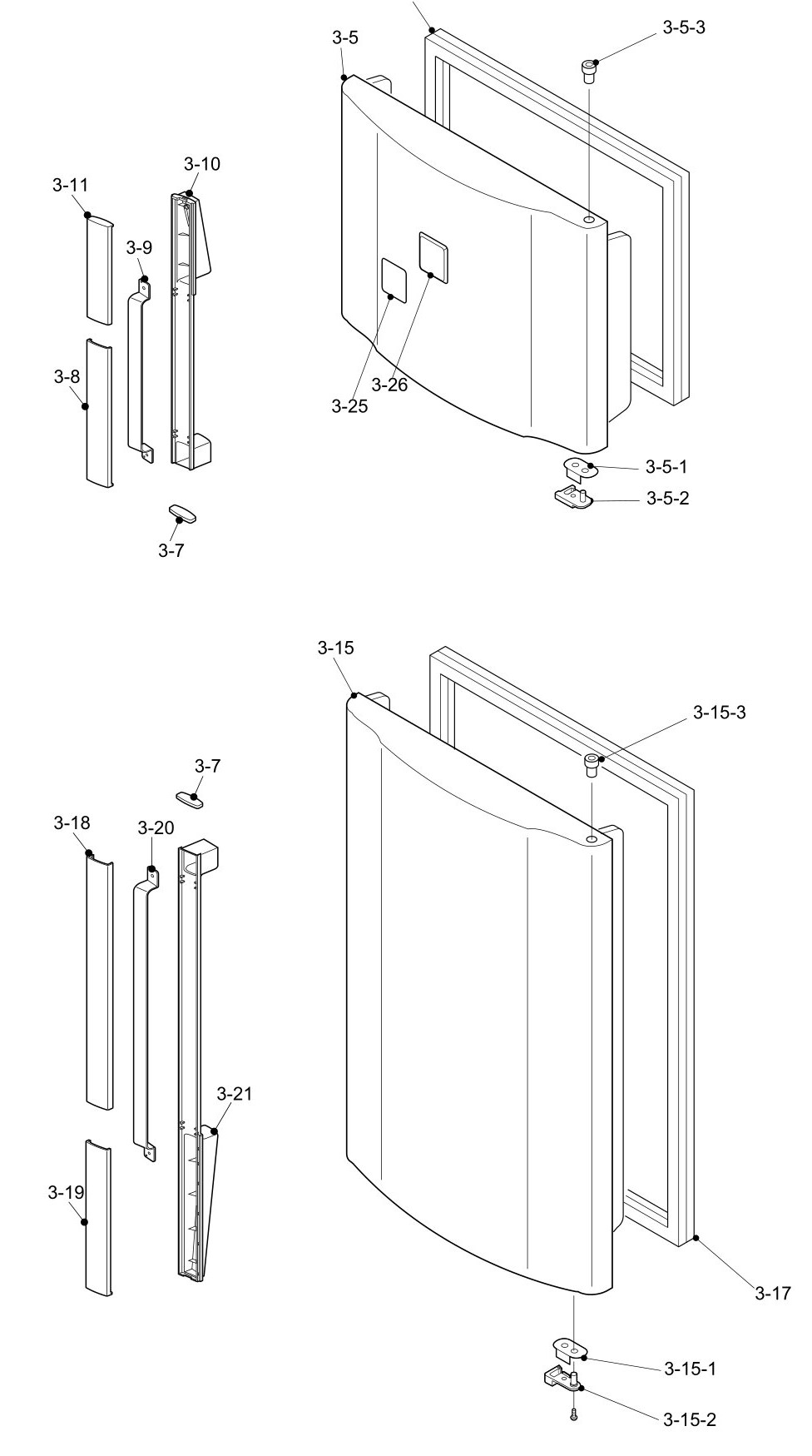 3-5
3-5-3
3-10
3-11
3-9
3-8
3-26
3-25
3-5-1
3-5-2
3-7
3-15
3-15-3
3-7
3-18
3-20
3-21
3-19
3-17
3-15-1
3-15-2