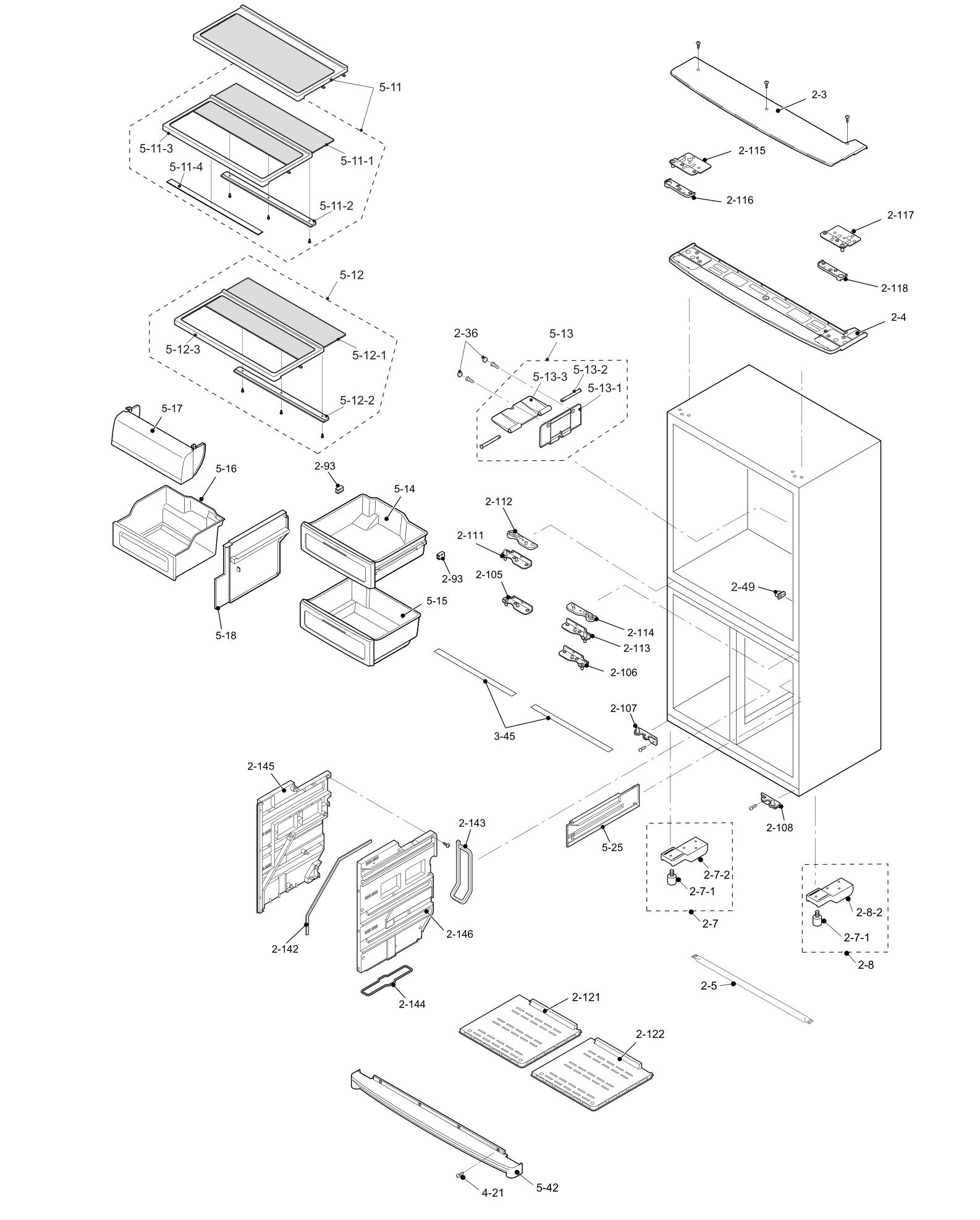 5-11
5-11-3
5-11-1
5-11-4
5-11-2
2-3
2-115
2-116
2-117
2-118
2-4
5-12
5-12-3
5-12-1
5-12-2
2-36
5-13
5-13-3
5-13-2
5-13-1
5-17
5-16
2-93
5-14
2-112
2-111
2-93
2-105
5-15
5-18
2-49
2-114
2-113
2-106
3-45
2-107
2-145
2-143
5-25
2-108
2-7-2
2-7-1
2-7
2-8-2
2-7-1
2-8
2-142
2-146
2-144
2-5
2-121
2-122
4-21
5-42